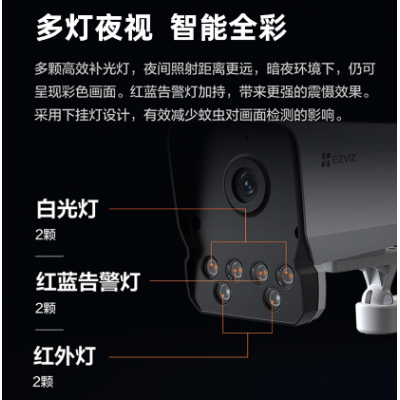 多灯夜视 智能全彩

多颗高效补光灯，夜间照射距离更远，暗夜环境下，仍可呈现彩色画面。红蓝告警灯加持，带来更强的震慑效果。采用下挂灯设计，有效减少蚊虫对画面检测的影响。

EZVIZ

白光灯
2颗

红蓝告警灯
2颗

红外灯
2颗